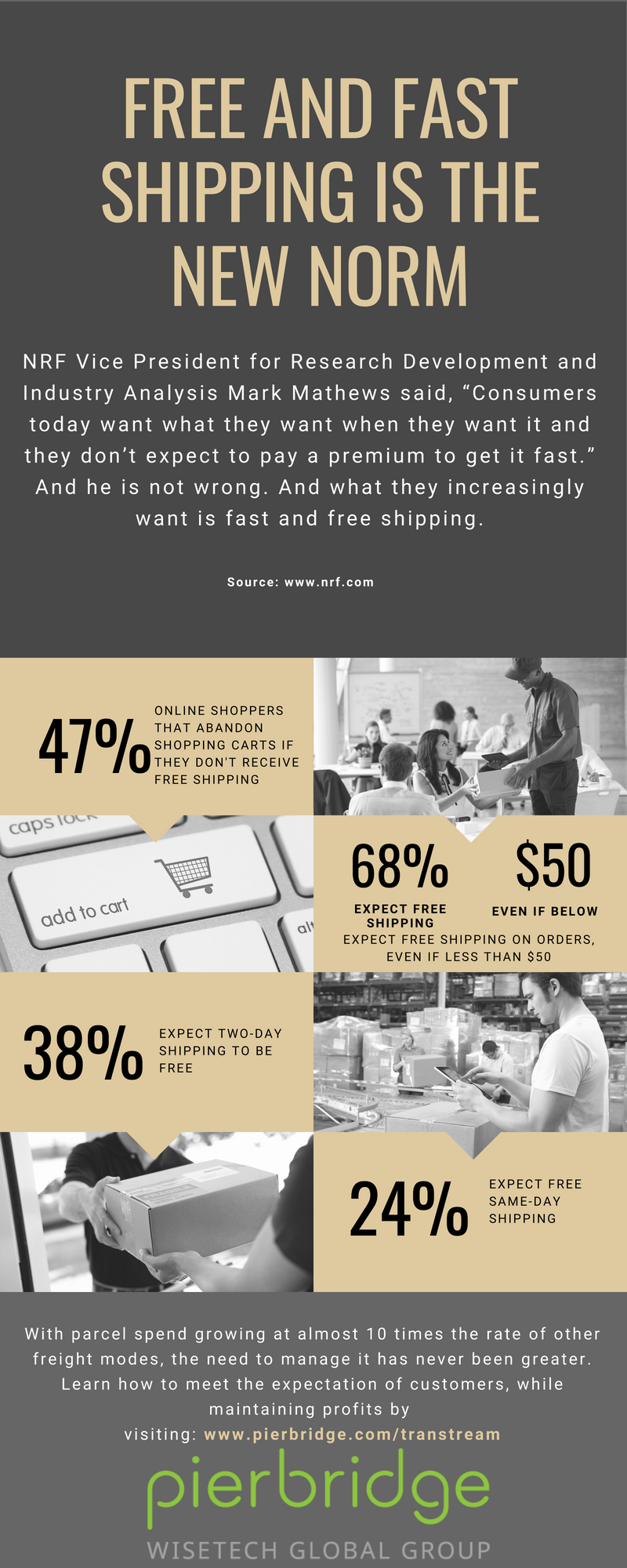 FREE AND FAST SHIPPING IS THE NEW NORM

NRF Vice President for Research Development and Industry Analysis Mark Mathews said, “Consumers today want what they want when they want it and they don’t expect to pay a premium to get it fast.” And he is not wrong. And what they increasingly want is fast and free shipping.

Source: www.nrf.com

47%

ONLINE SHOPPERS THAT ABANDON SHOPPING CARTS IF THEY DON'T RECEIVE FREE SHIPPING

caps lock

add to cart

alt

68%

EXPECT FREE SHIPPING

$50

EVEN IF BELOW

EXPECT FREE SHIPPING ON ORDERS, EVEN IF LESS THAN $50

38%

EXPECT TWO-DAY SHIPPING TO BE FREE

24%

EXPECT FREE SAME-DAY SHIPPING

With parcel spend growing at almost 10 times the rate of other freight modes, the need to manage it has never been greater. Learn how to meet the expectation of customers, while maintaining profits by visiting: www.pierbridge.com/transtream

pierbridge

WISETECH GLOBAL GROUP