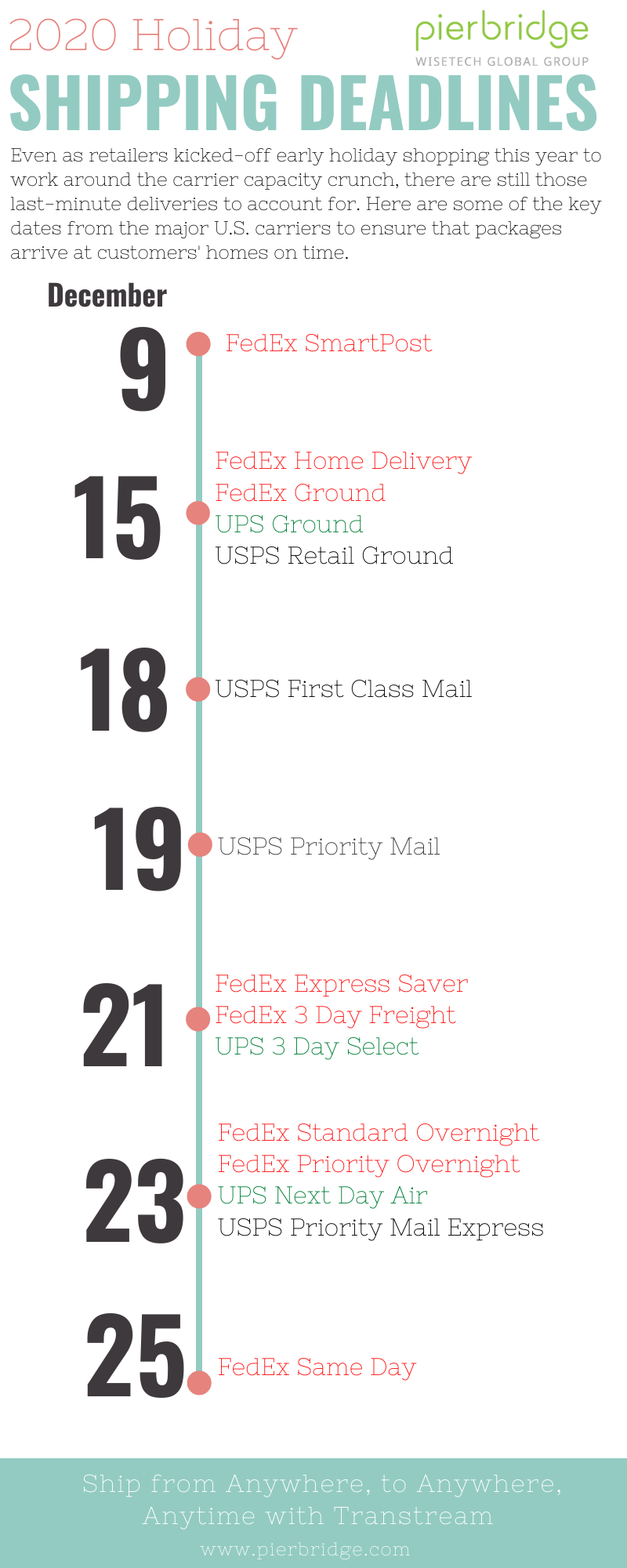 2020 Holiday

pierbridge
WISETECH GLOBAL GROUP

SHIPPING DEADLINES

Even as retailers kicked-off early holiday shopping this year to work around the carrier capacity crunch, there are still those last-minute deliveries to account for. Here are some of the key dates from the major U.S. carriers to ensure that packages arrive at customers' homes on time.

December

9
FedEx SmartPost

15
FedEx Home Delivery
FedEx Ground
UPS Ground
USPS Retail Ground

18
USPS First Class Mail

19
USPS Priority Mail

21
FedEx Express Saver
FedEx 3 Day Freight
UPS 3 Day Select

23
FedEx Standard Overnight
FedEx Priority Overnight
UPS Next Day Air
USPS Priority Mail Express

25
FedEx Same Day

Ship from Anywhere, to Anywhere, Anytime with Transtream

www.pierbridge.com